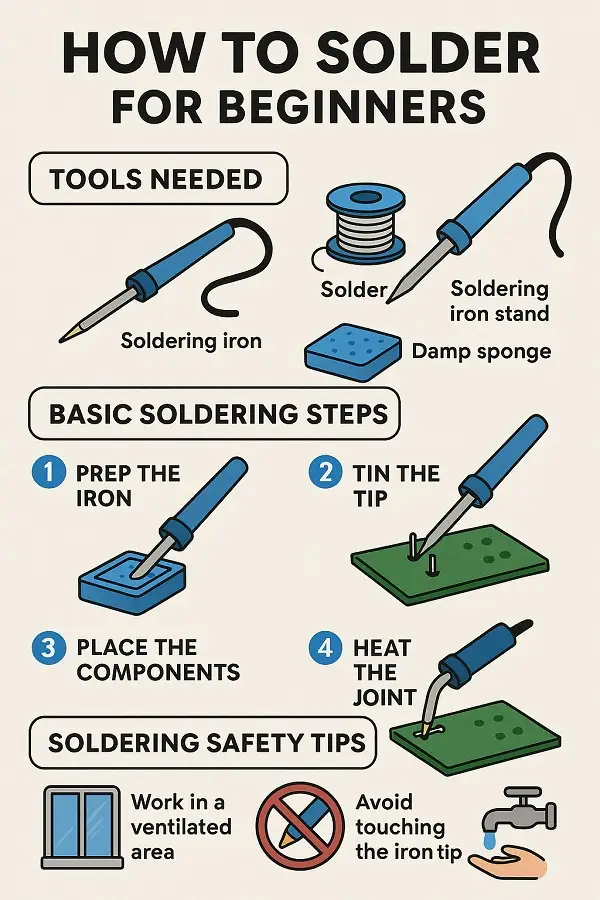 HOW TO SOLDER FOR BEGINNERS

TOOLS NEEDED

Soldering iron

Solder

Soldering iron stand

Damp sponge

BASIC SOLDERING STEPS

1 PREP THE IRON

2 TIN THE TIP

3 PLACE THE COMPONENTS

4 HEAT THE JOINT

SOLDERING SAFETY TIPS

Work in a ventilated area

Avoid touching the iron tip