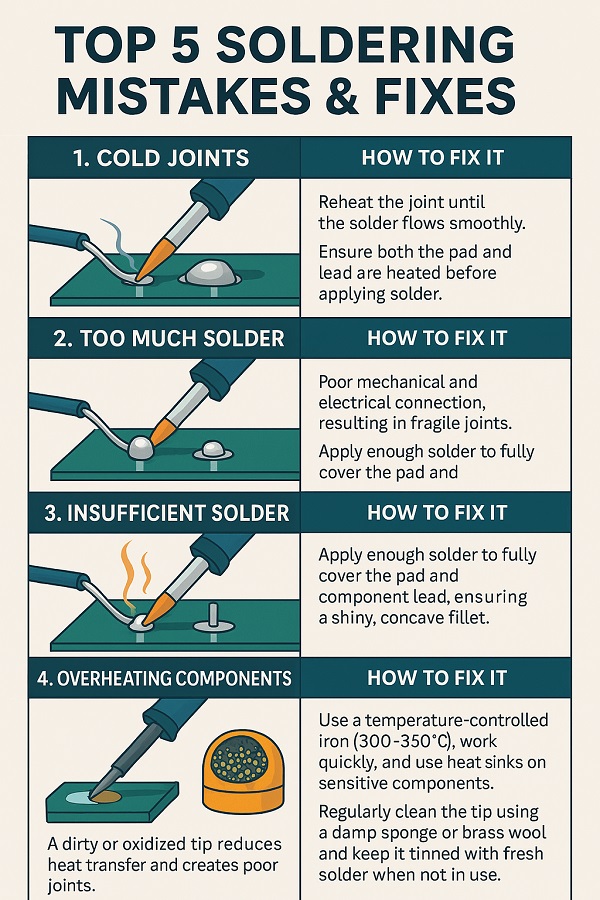 TOP 5 SOLDERING MISTAKES & FIXES

| 1. COLD JOINTS | HOW TO FIX IT |
|---|---|
| | Reheat the joint until the solder flows smoothly. Ensure both the pad and lead are heated before applying solder. |
| 2. TOO MUCH SOLDER | HOW TO FIX IT |
| | Poor mechanical and electrical connection, resulting in fragile joints. Apply enough solder to fully cover the pad and |
| 3. INSUFFICIENT SOLDER | HOW TO FIX IT |
| | Apply enough solder to fully cover the pad and component lead, ensuring a shiny, concave fillet. |
| 4. OVERHEATING COMPONENTS | HOW TO FIX IT |
| A dirty or oxidized tip reduces heat transfer and creates poor joints. | Use a temperature-controlled iron (300-350°C), work quickly, and use heat sinks on sensitive components. Regularly clean the tip using a damp sponge or brass wool and keep it tinned with fresh solder when not in use. |