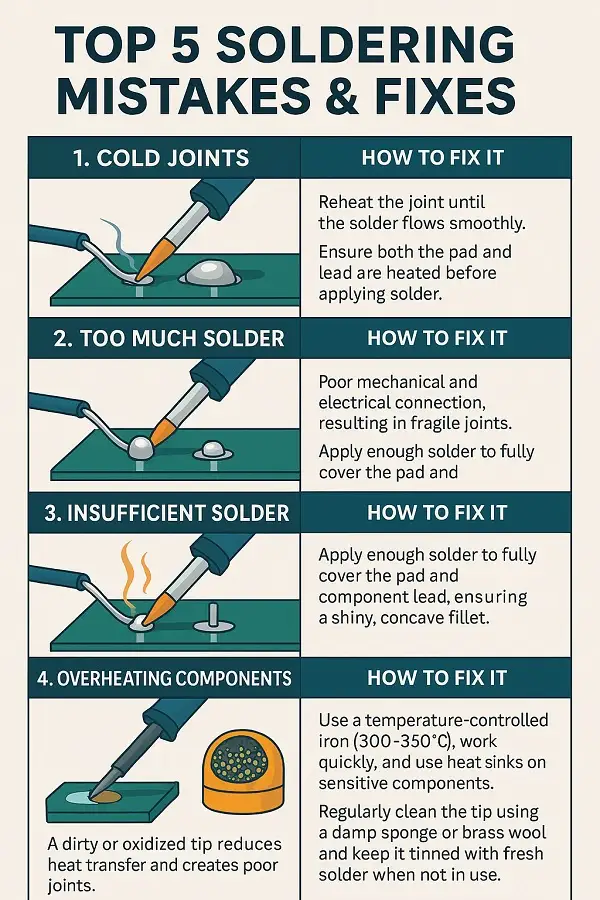 TOP 5 SOLDERING MISTAKES & FIXES

| 1. COLD JOINTS | HOW TO FIX IT |
|---|---|
| | Reheat the joint until the solder flows smoothly. Ensure both the pad and lead are heated before applying solder. |
| 2. TOO MUCH SOLDER | HOW TO FIX IT |
| | Poor mechanical and electrical connection, resulting in fragile joints. Apply enough solder to fully cover the pad and |
| 3. INSUFFICIENT SOLDER | HOW TO FIX IT |
| | Apply enough solder to fully cover the pad and component lead, ensuring a shiny, concave fillet. |
| 4. OVERHEATING COMPONENTS | HOW TO FIX IT |
| A dirty or oxidized tip reduces heat transfer and creates poor joints. | Use a temperature-controlled iron (300-350°C), work quickly, and use heat sinks on sensitive components. Regularly clean the tip using a damp sponge or brass wool and keep it tinned with fresh solder when not in use. |