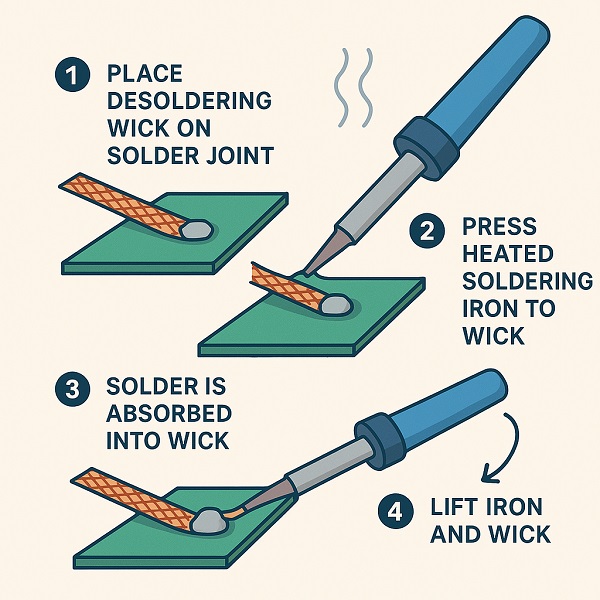 1 PLACE DESOLDERING WICK ON SOLDER JOINT

2 PRESS HEATED SOLDERING IRON TO WICK

3 SOLDER IS ABSORBED INTO WICK

4 LIFT IRON AND WICK