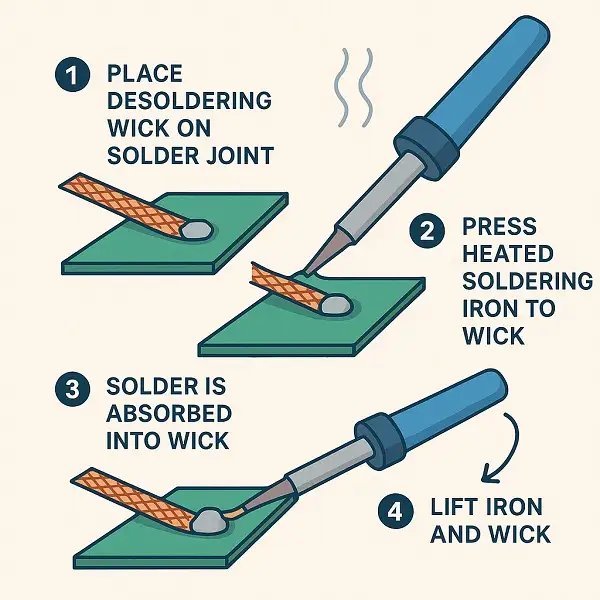 1 PLACE DESOLDERING WICK ON SOLDER JOINT

2 PRESS HEATED SOLDERING IRON TO WICK

3 SOLDER IS ABSORBED INTO WICK

4 LIFT IRON AND WICK