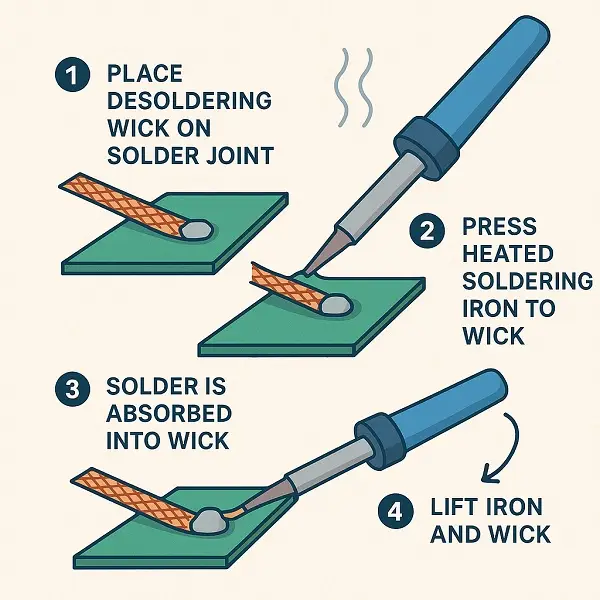 1 PLACE DESOLDERING WICK ON SOLDER JOINT

2 PRESS HEATED SOLDERING IRON TO WICK

3 SOLDER IS ABSORBED INTO WICK

4 LIFT IRON AND WICK